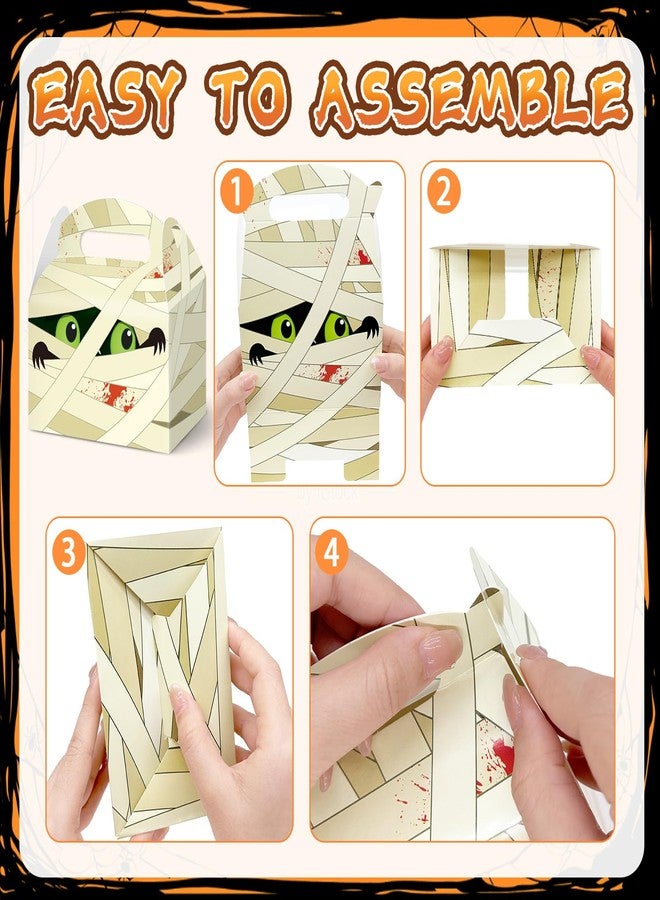 EASY TO ASSEMBLE

1

2

3

4